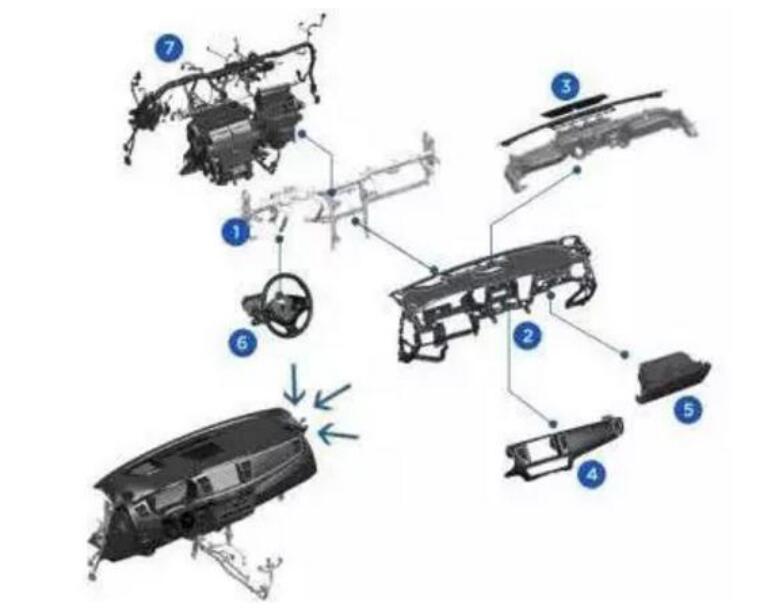 7
3
1
6
2
5
4